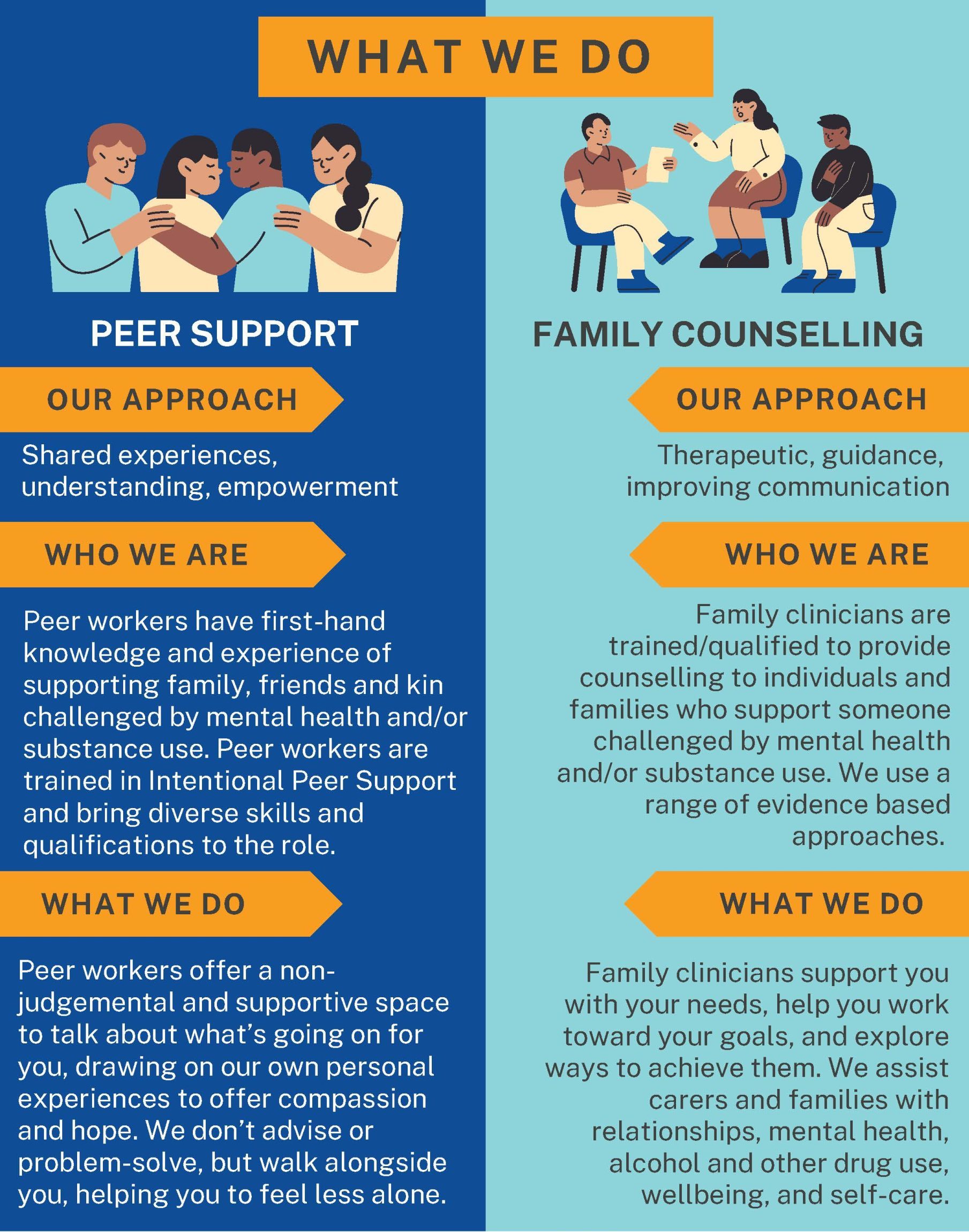 WHAT WE DO

PEER SUPPORT

OUR APPROACH

Shared experiences, understanding, empowerment

WHO WE ARE

Peer workers have first-hand knowledge and experience of supporting family, friends and kin challenged by mental health and/or substance use. Peer workers are trained in Intentional Peer Support and bring diverse skills and qualifications to the role.

WHAT WE DO

Peer workers offer a non-judgemental and supportive space to talk about what's going on for you, drawing on our own personal experiences to offer compassion and hope. We don't advise or problem-solve, but walk alongside you, helping you to feel less alone.

FAMILY COUNSELLING

OUR APPROACH

Therapeutic, guidance, improving communication

WHO WE ARE

Family clinicians are trained/qualified to provide counselling to individuals and families who support someone challenged by mental health and/or substance use. We use a range of evidence based approaches.

WHAT WE DO

Family clinicians support you with your needs, help you work toward your goals, and explore ways to achieve them. We assist carers and families with relationships, mental health, alcohol and other drug use, wellbeing, and self-care.